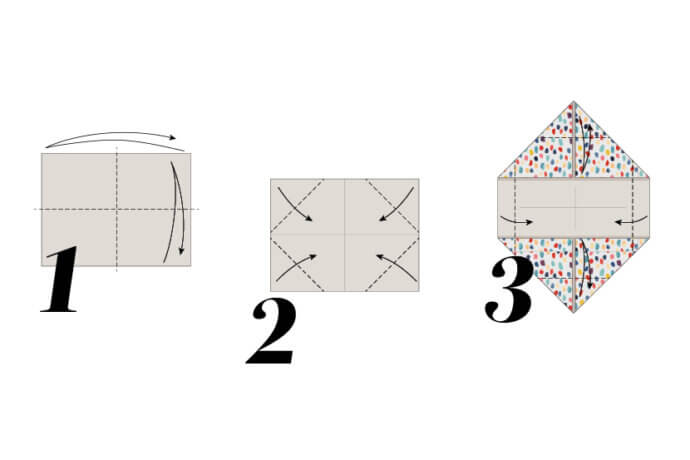 1

2

3