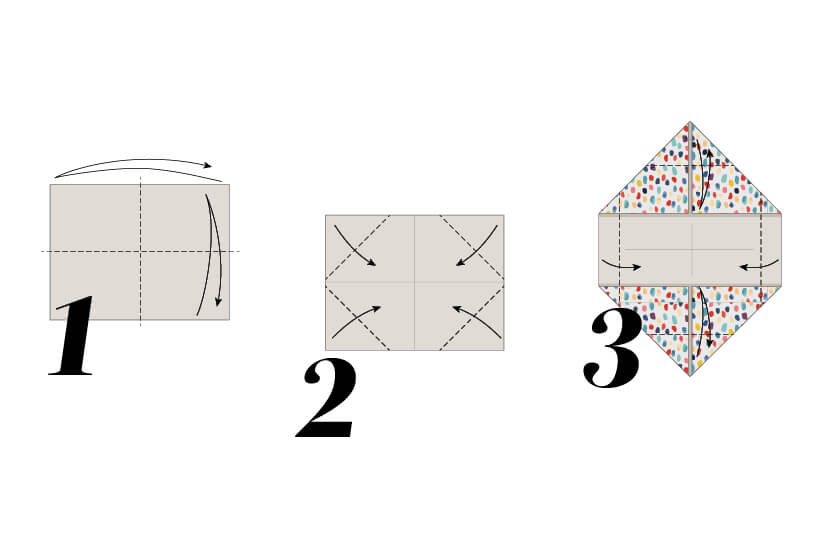 1

2

3