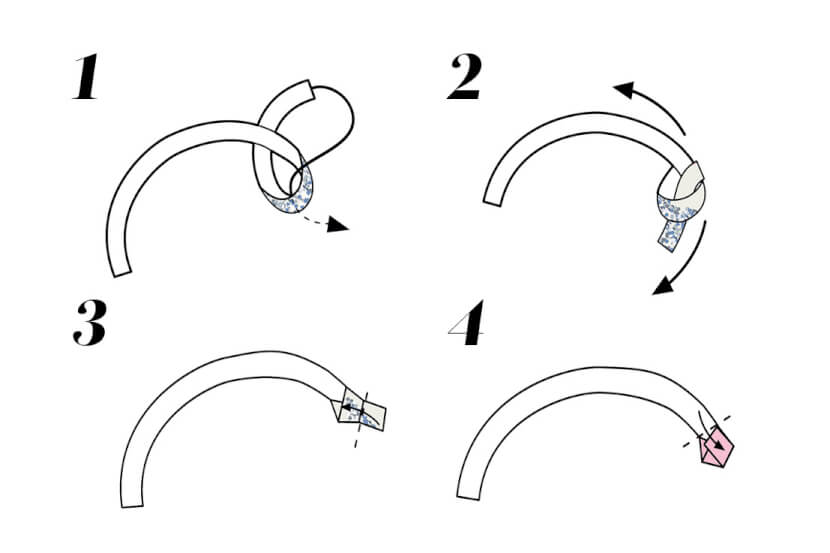 1

2

3

4