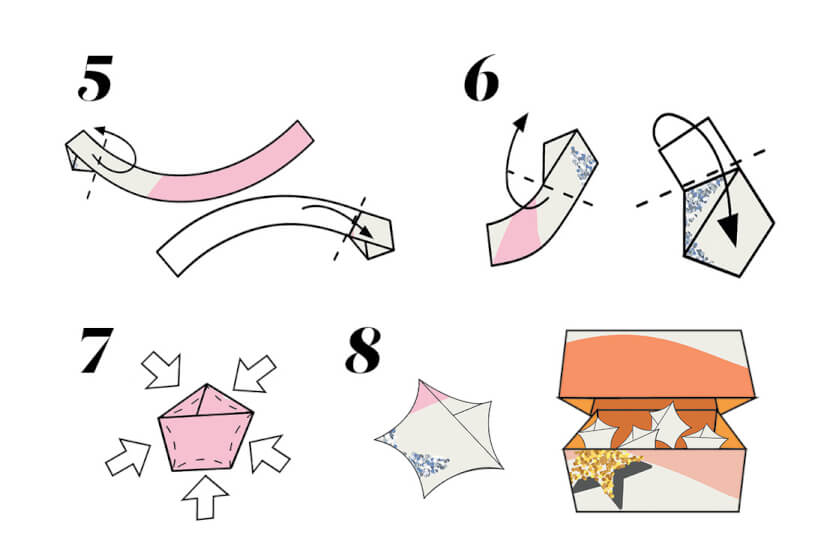 5

6

7

8